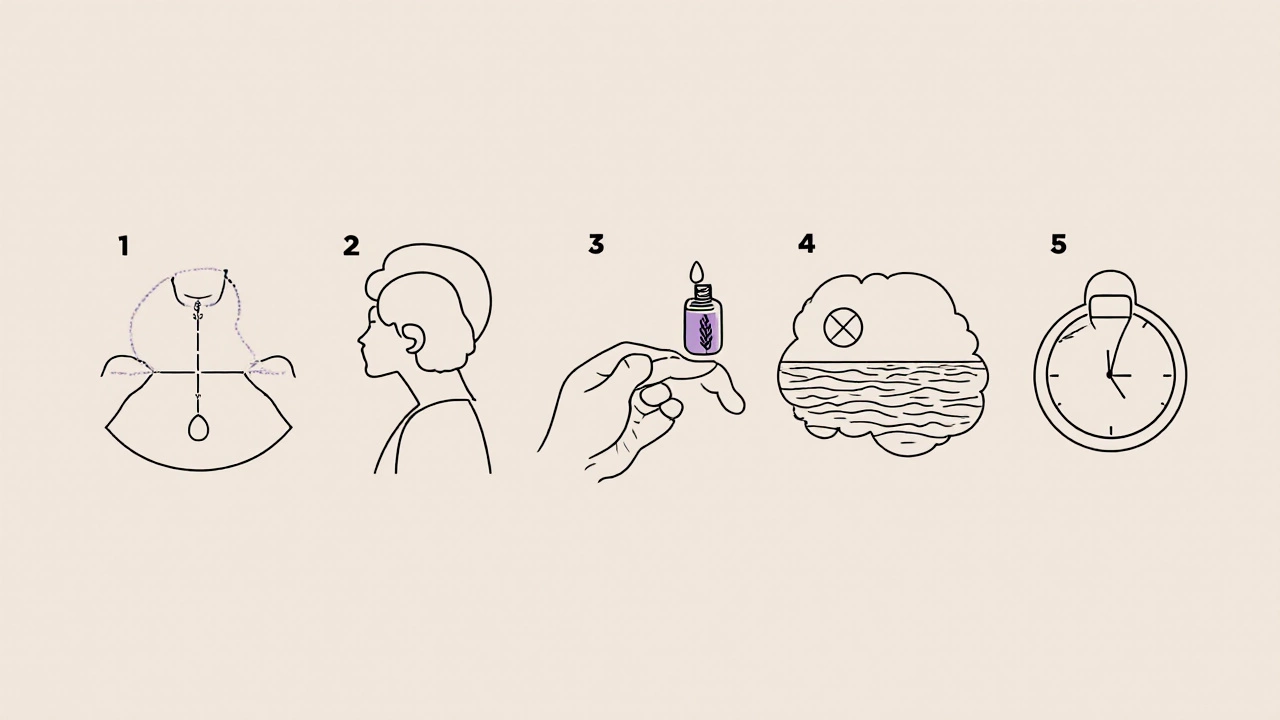 1

2

3

4

5